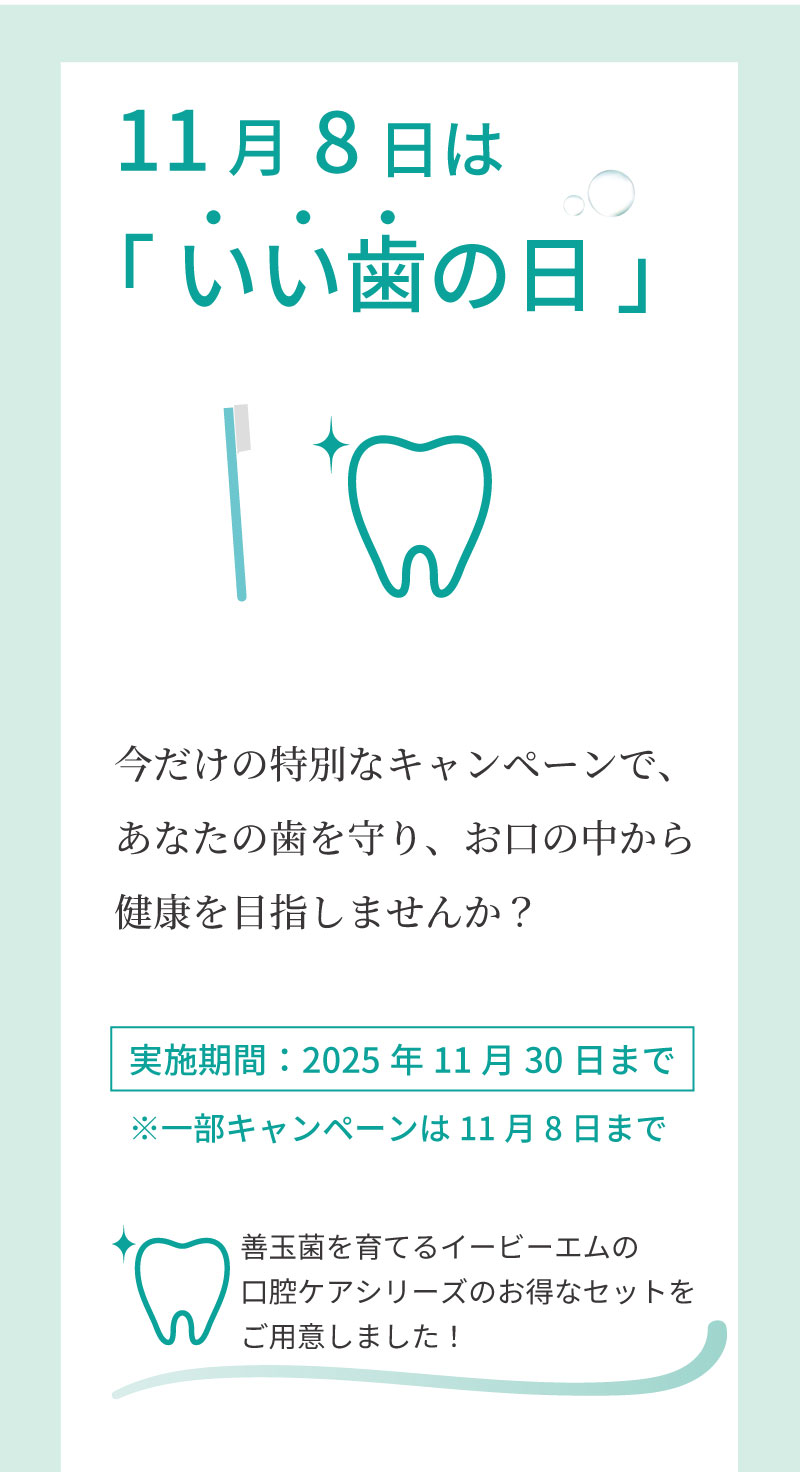 11月8日は
「いい歯の日」

今だけの特別なキャンペーンで、あなたの歯を守り、お口の中から健康を目指しませんか？

実施期間：2025年11月30日まで
※一部キャンペーンは11月8日まで

善玉菌を育てるイービーエムの口腔ケアシリーズのお得なセットをご用意しました！