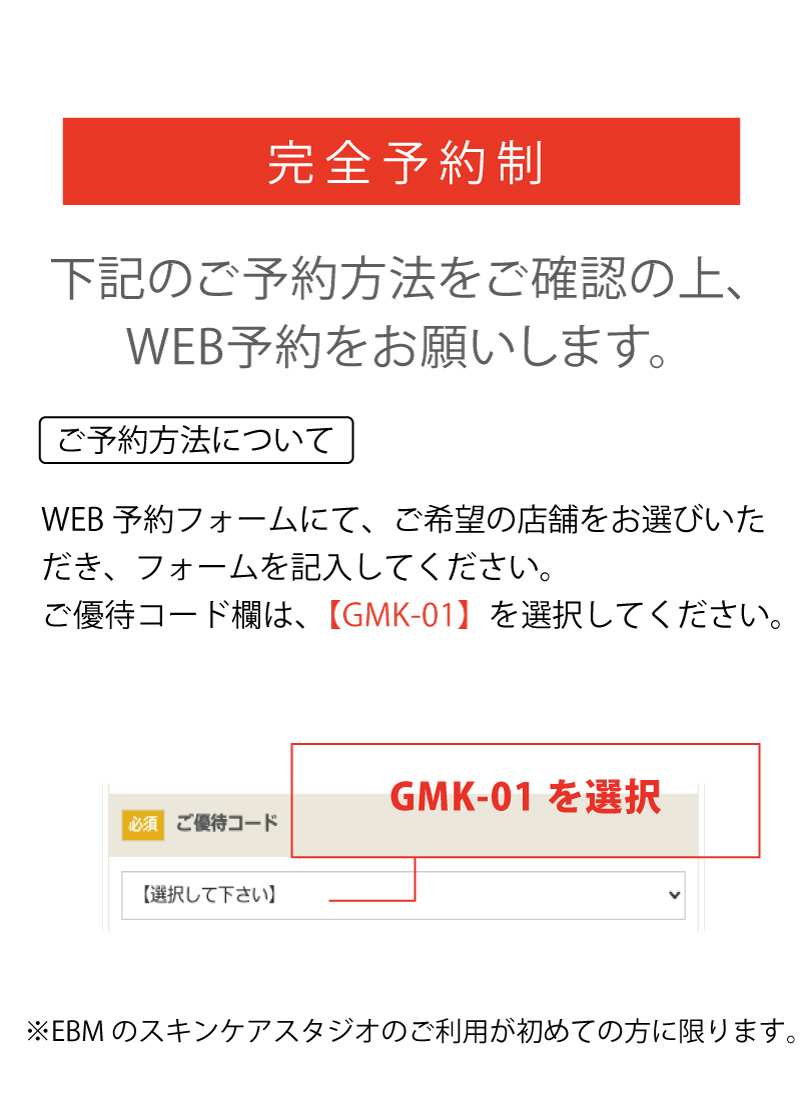 完全予約制

下記のご予約方法をご確認の上、WEB予約をお願いします。

ご予約方法について

WEB 予約フォームにて、ご希望の店舗をお選びいただき、フォームを記入してください。
ご優待コード欄は、【GMK-01】を選択してください。

GMK-01 を選択

必須 ご優待コード

【選択して下さい】

※EBM のスキンケアスタジオのご利用が初めての方に限ります。